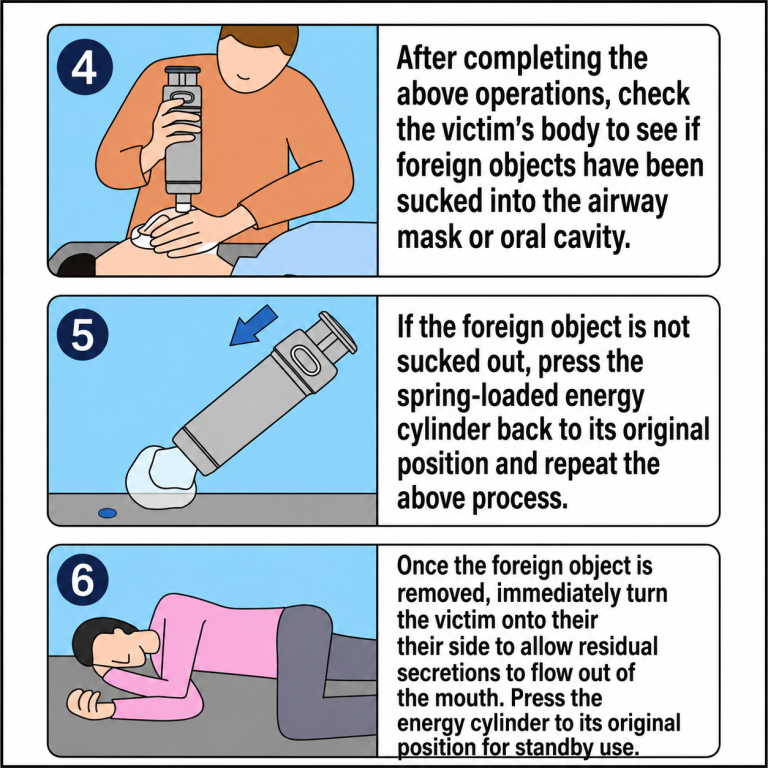 4

After completing the above operations, check the victim's body to see if foreign objects have been sucked into the airway mask or oral cavity.

5

If the foreign object is not sucked out, press the spring-loaded energy cylinder back to its original position and repeat the above process.

6

Once the foreign object is removed, immediately turn the victim onto their their side to allow residual secretions to flow out of the mouth. Press the energy cylinder to its original position for standby use.